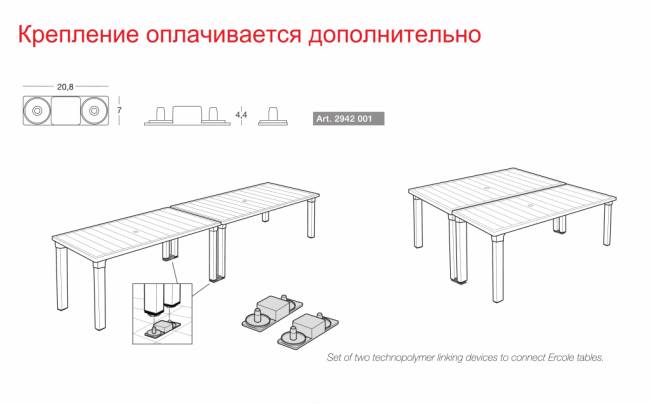 Крепление оплачивается дополнительно

20,8

7

4,4

Art. 2942 001

Set of two technopolymer linking devices to connect Ercole tables.